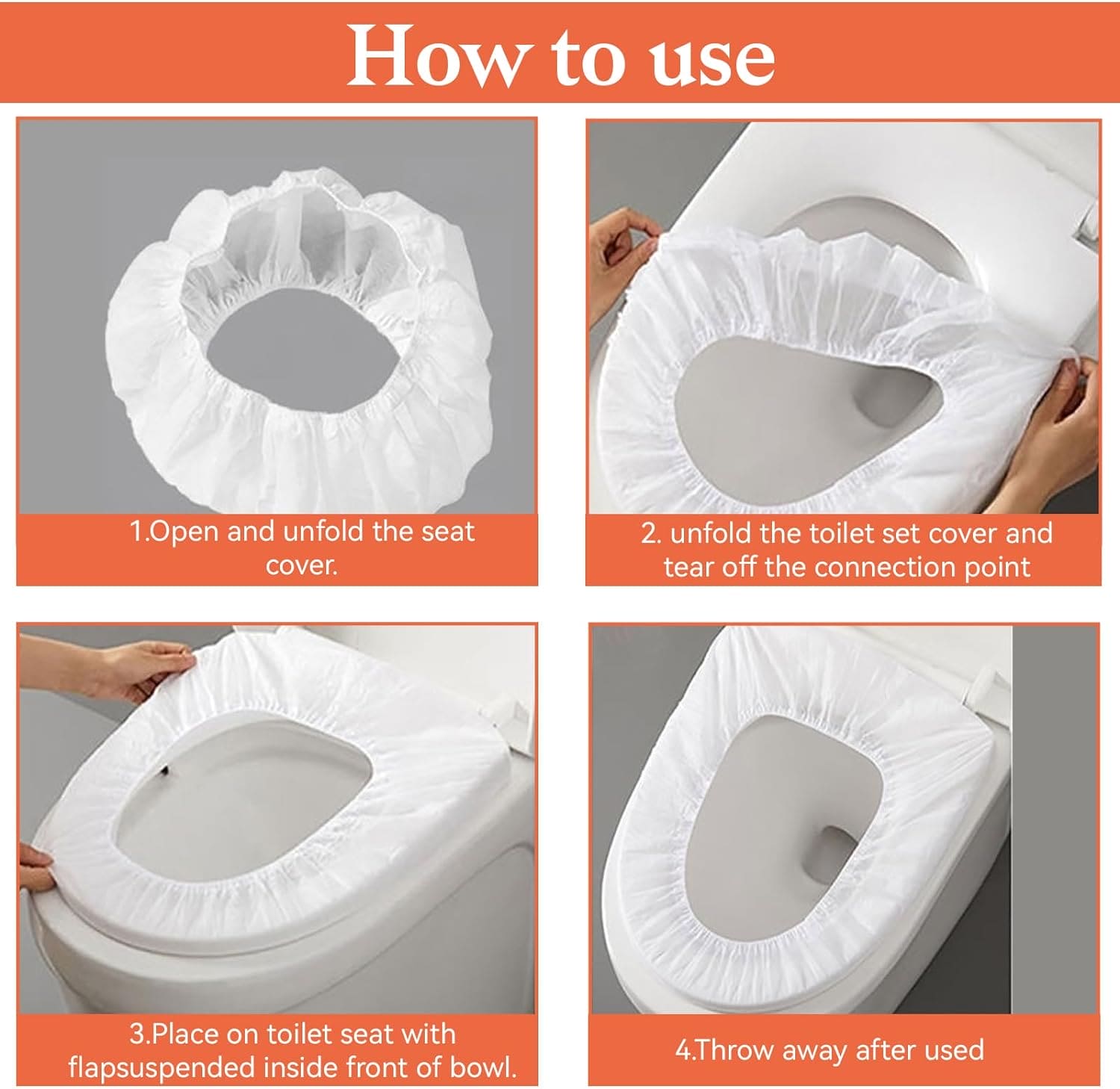 How to use

1.Open and unfold the seat cover.

2. unfold the toilet set cover and tear off the connection point

3.Place on toilet seat with flapsuspended inside front of bowl.

4.Throw away after used